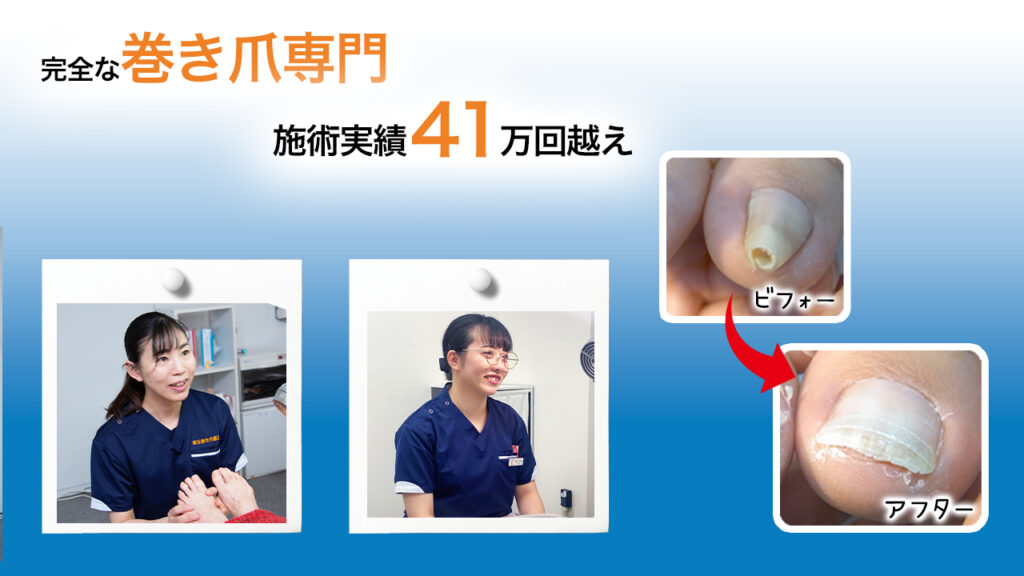 完全な巻き爪専門

施術実績41万回越え

ビフォー

アフター